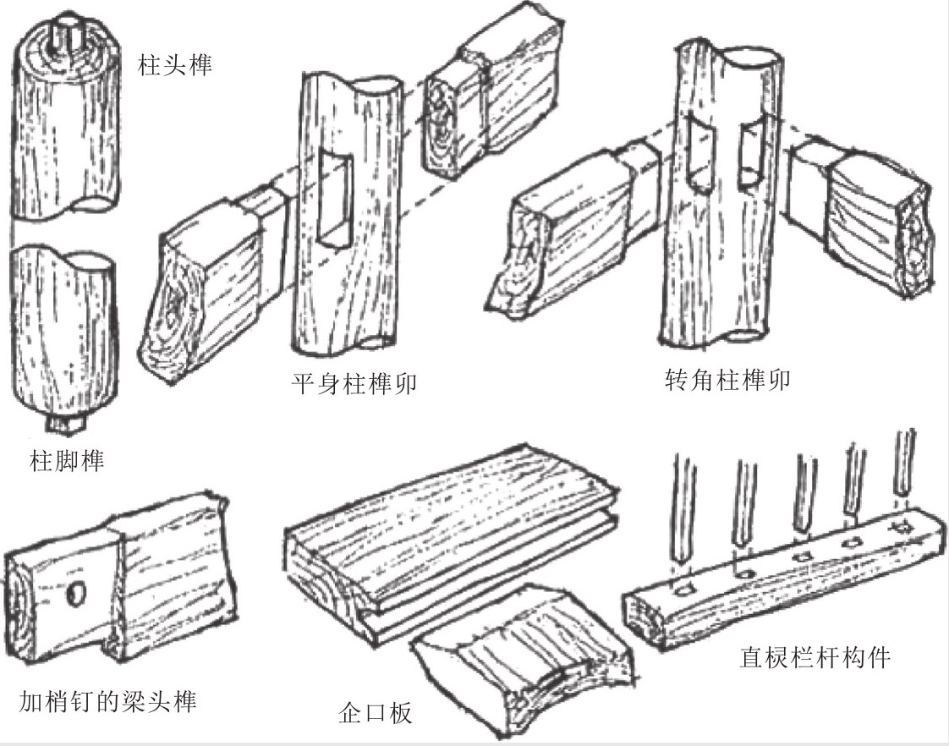 柱头榫

平身柱榫卯

转角柱榫卯

柱脚榫

加梢钉的梁头榫

企口板

直棂栏杆构件