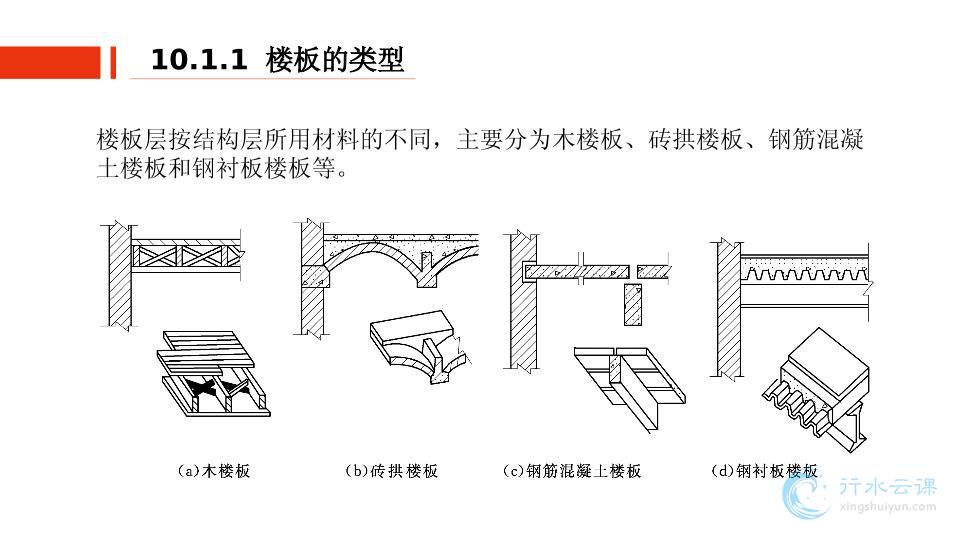 10.1.1 楼板的类型

楼板层按结构层所用材料的不同，主要分为木楼板、砖拱楼板、钢筋混凝土楼板和钢衬板楼板等。

(a)木楼板

(b)砖拱楼板

(c)钢筋混凝土楼板

(d)钢衬板楼板

行水云课
xingshuiyun.com