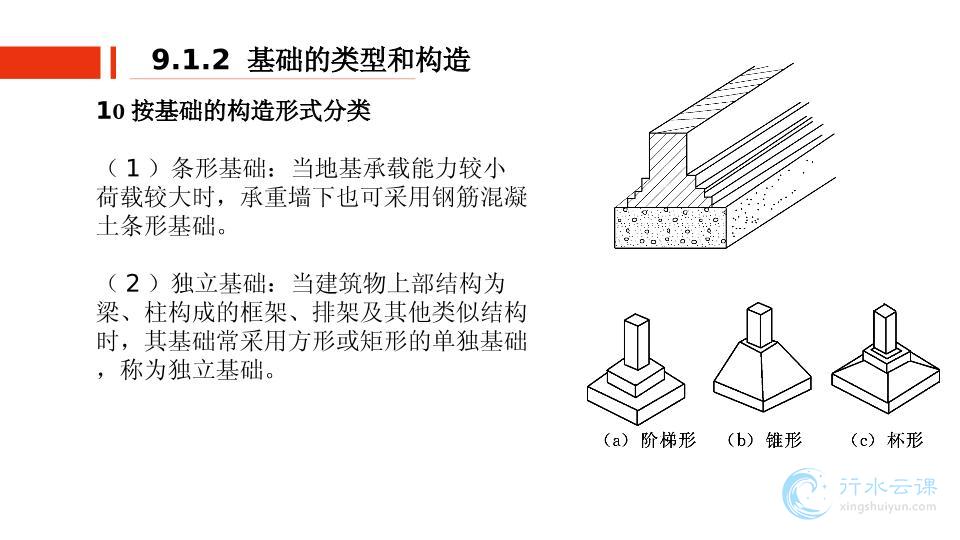 9.1.2 基础的类型和构造

10 按基础的构造形式分类

（1）条形基础：当地基承载能力较小荷载较大时，承重墙下也可采用钢筋混凝土条形基础。

（2）独立基础：当建筑物上部结构为梁、柱构成的框架、排架及其他类似结构时，其基础常采用方形或矩形的单独基础，称为独立基础。

（a）阶梯形　（b）锥形　（c）杯形

行水云课
xingshuiyun.com