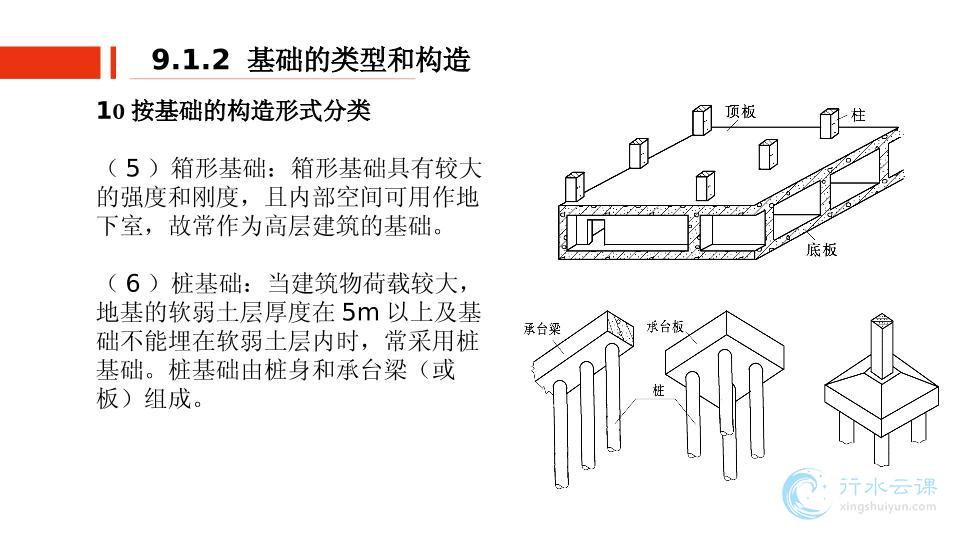 9.1.2 基础的类型和构造

10 按基础的构造形式分类

（5）箱形基础：箱形基础具有较大的强度和刚度，且内部空间可用作地下室，故常作为高层建筑的基础。

（6）桩基础：当建筑物荷载较大，地基的软弱土层厚度在 5m 以上及基础不能埋在软弱土层内时，常采用桩基础。桩基础由桩身和承台梁（或板）组成。

顶板
柱
底板
承台梁
承台板
桩

行水云课
xingshuiyun.com