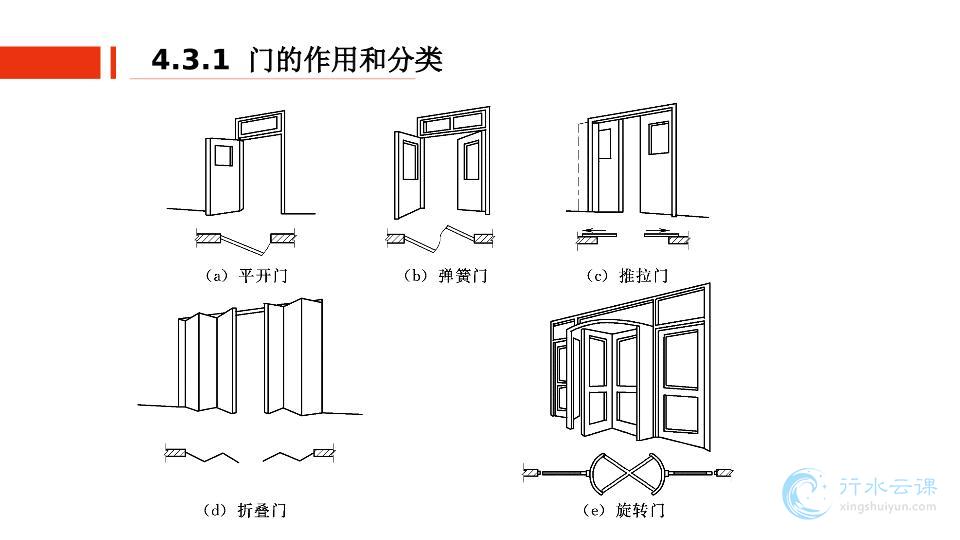 4.3.1 门的作用和分类

(a) 平开门

(b) 弹簧门

(c) 推拉门

(d) 折叠门

(e) 旋转门

行水云课
xingshuiyun.com