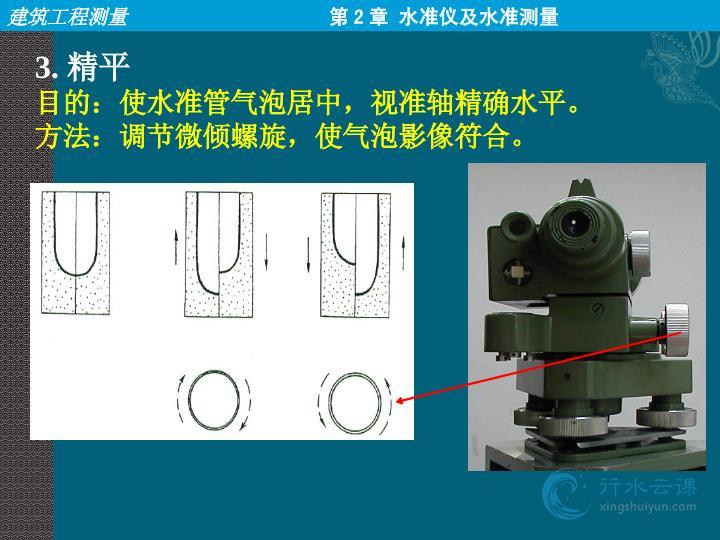 建筑工程测量

第 2 章 水准仪及水准测量

3. 精平

目的：使水准管气泡居中，视准轴精确水平。

方法：调节微倾螺旋，使气泡影像符合。

行水云课
xingshuiyun.com