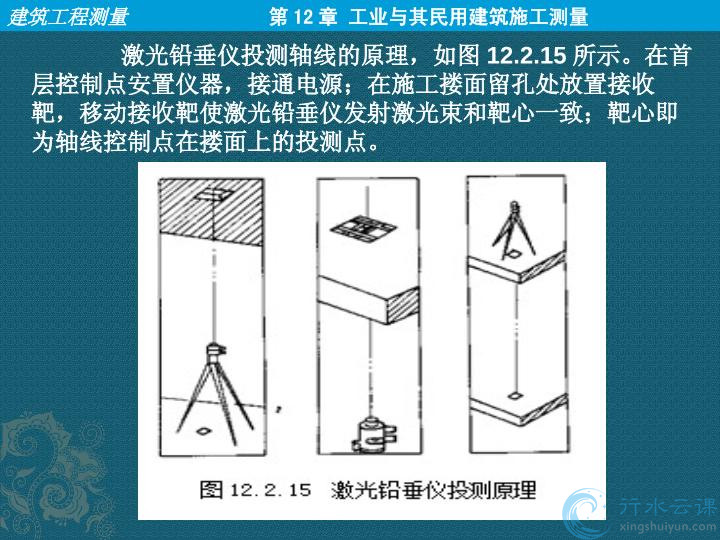 建筑工程测量

第 12 章 工业与其民用建筑施工测量

激光铅垂仪投测轴线的原理，如图 12.2.15 所示。在首层控制点安置仪器，接通电源；在施工搂面留孔处放置接收靶，移动接收靶使激光铅垂仪发射激光束和靶心一致；靶心即为轴线控制点在搂面上的投测点。

图 12.2.15 激光铅垂仪投测原理

行水云课
xingshuiyun.com