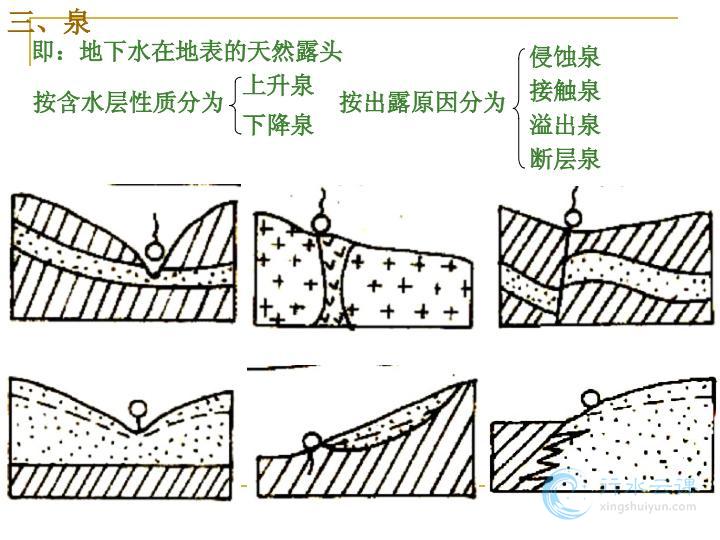 三、泉

即：地下水在地表的天然露头

按含水层性质分为 上升泉 下降泉

按出露原因分为 侵蚀泉 接触泉 溢出泉 断层泉

行水云课
xingshuiyun.com