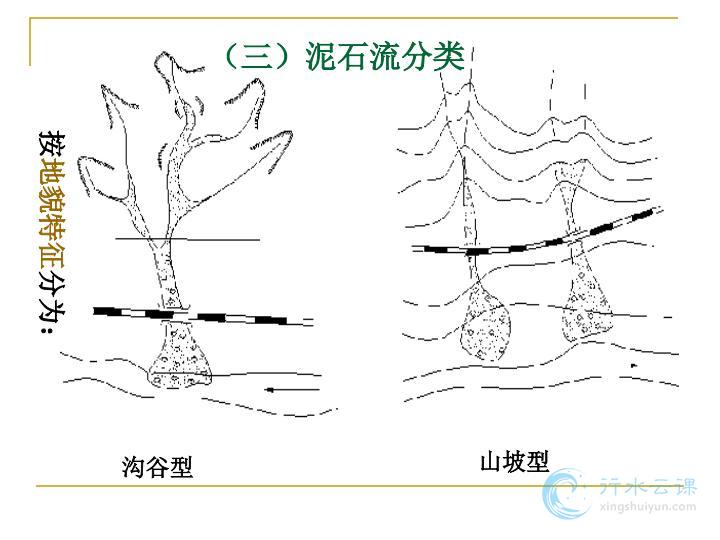 （三）泥石流分类

按地貌特征分为：

沟谷型

山坡型

行水云课
xingshuiyun.com